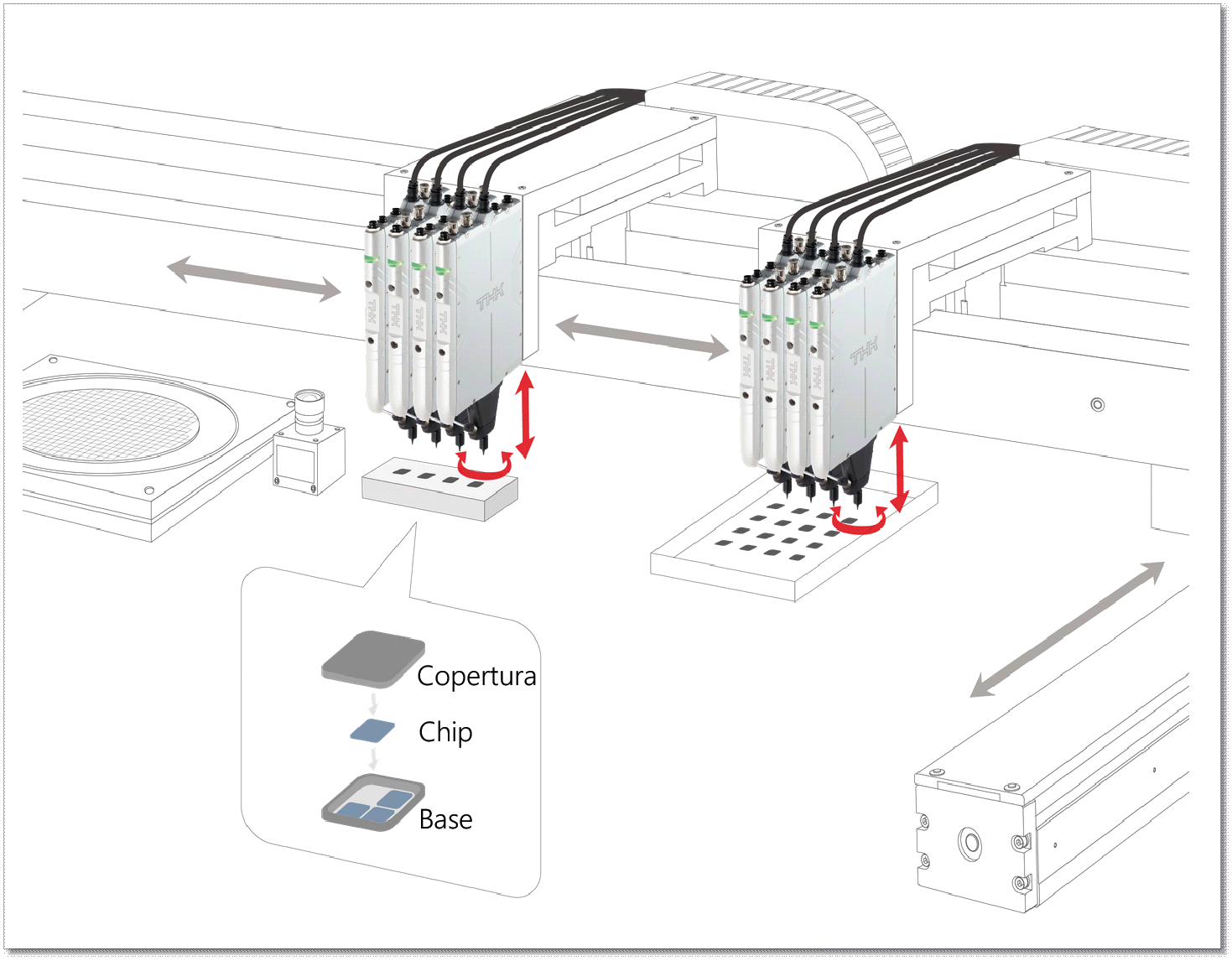 THK

THK

Copertura

Chip

Base