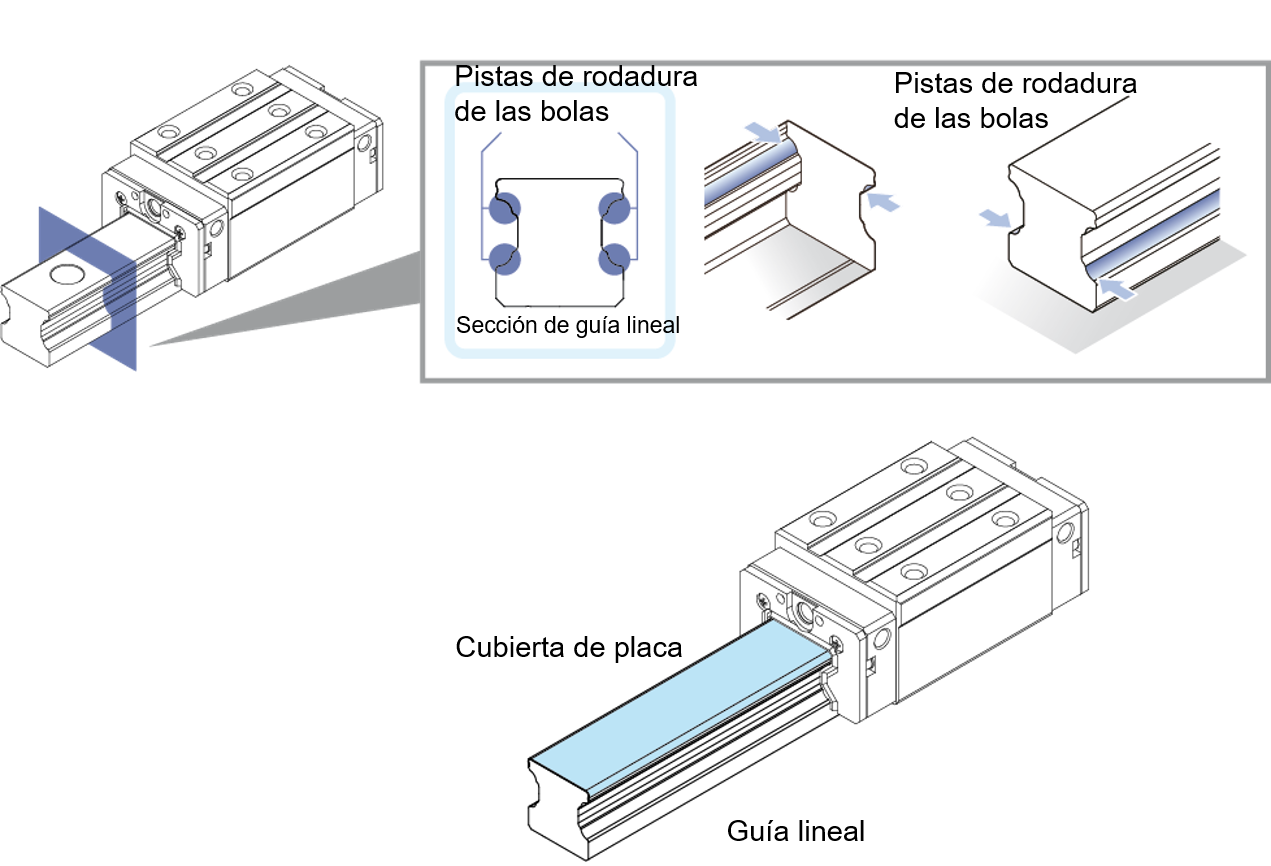 Pistas de rodadura de las bolas

Sección de guía lineal

Pistas de rodadura de las bolas

Cubierta de placa

Guía lineal