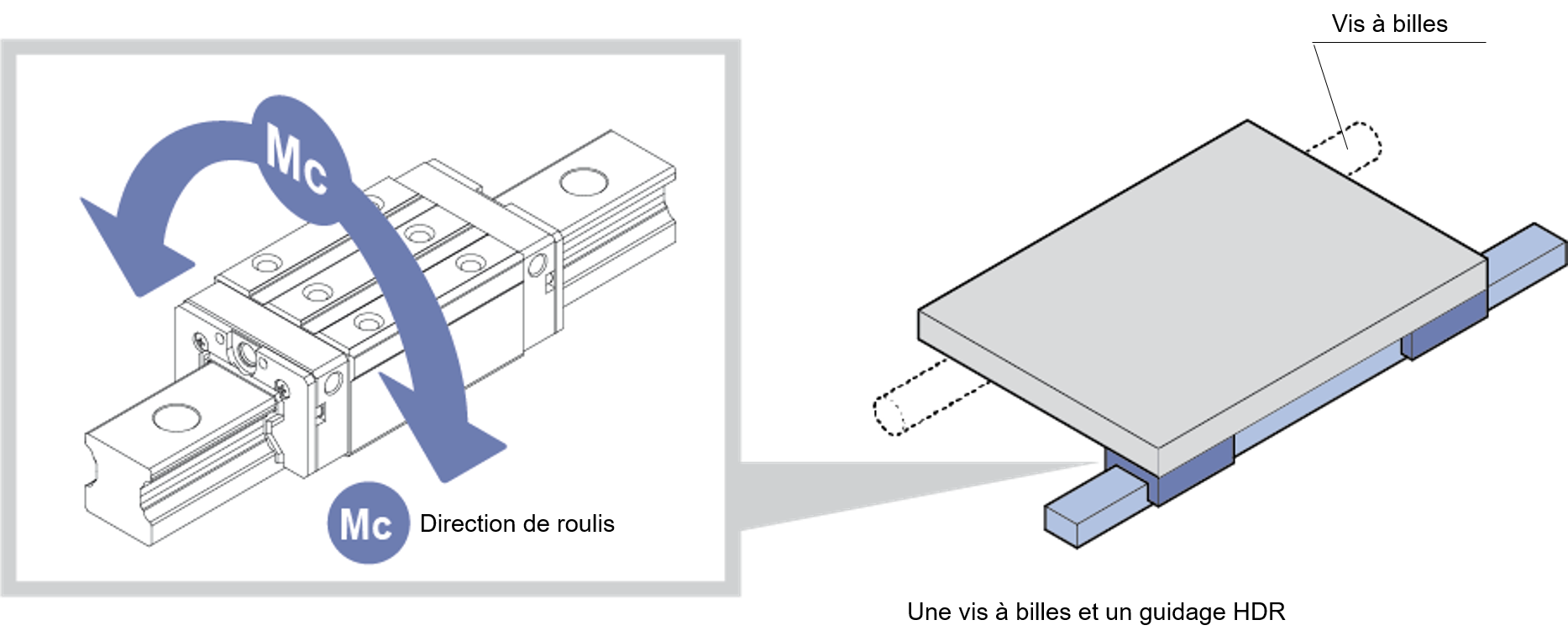 Mc

Mc Direction de roulis

Vis à billes

Une vis à billes et un guidage HDR