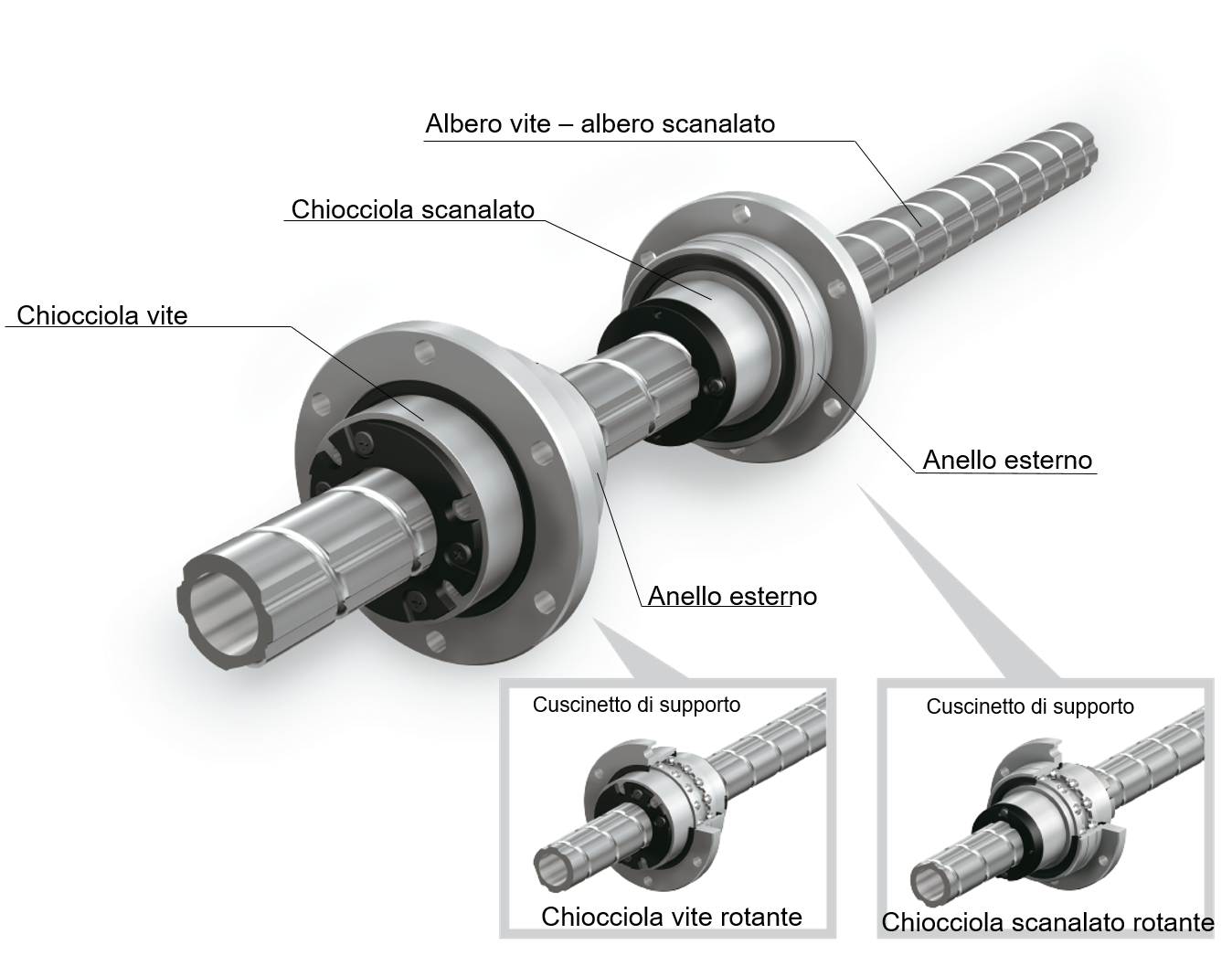 Albero vite – albero scanalato

Chiocciola scanalato

Chiocciola vite

Anello esterno

Anello esterno

Cuscinetto di supporto

Chiocciola vite rotante

Cuscinetto di supporto

Chiocciola scanalato rotante