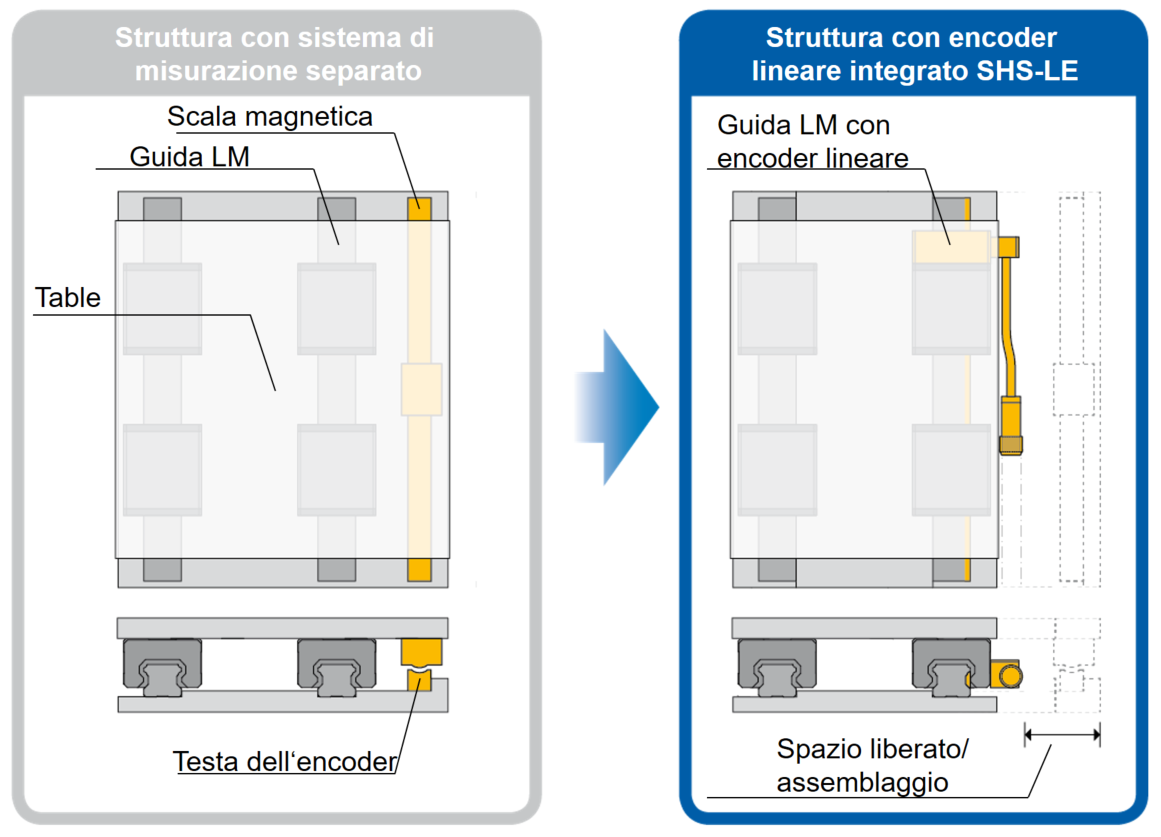 Struttura con sistema di misurazione separato

Scala magnetica

Guida LM

Table

Testa dell‘encoder

Struttura con encoder lineare integrato SHS-LE

Guida LM con encoder lineare

Spazio liberato/ assemblaggio