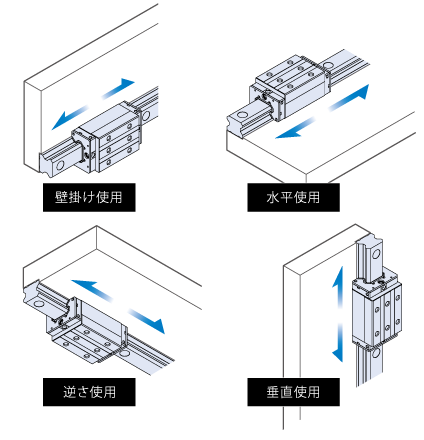 壁掛け使用

水平使用

逆さ使用

垂直使用