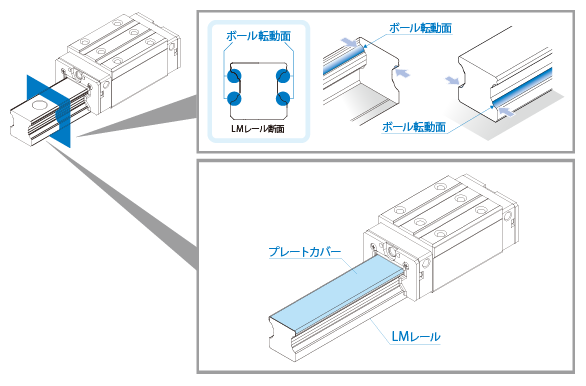 ボール転動面

LMレール断面

ボール転動面

ボール転動面

プレートカバー

LMレール