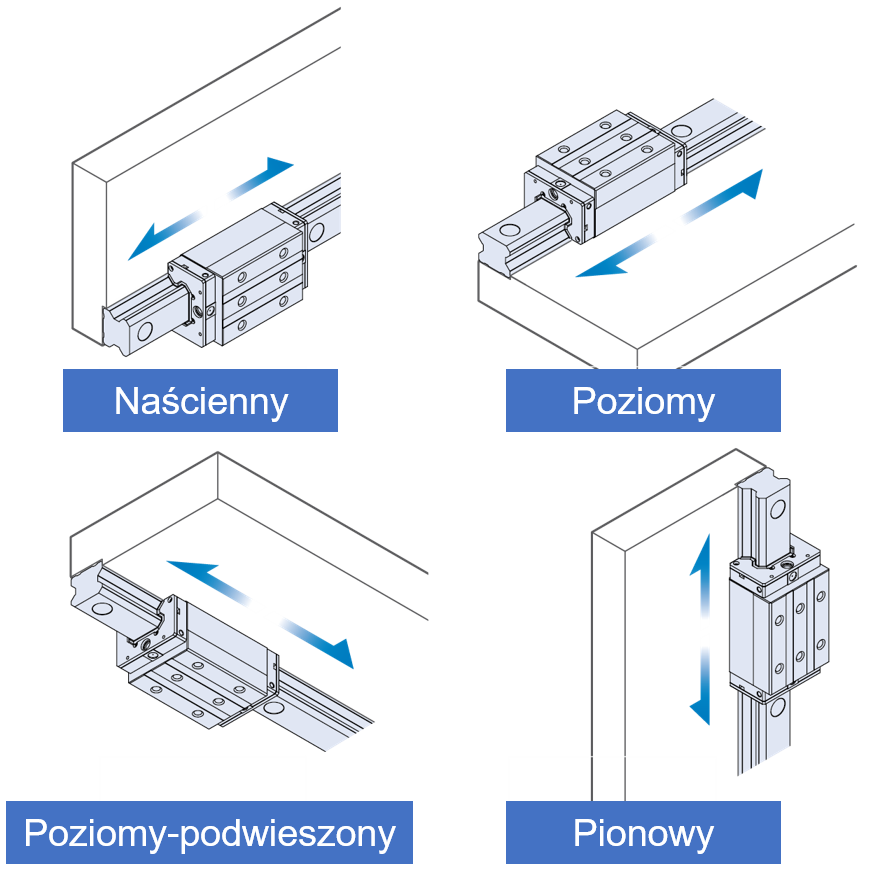 Naścienny

Poziomy

Poziomy-podwieszony

Pionowy